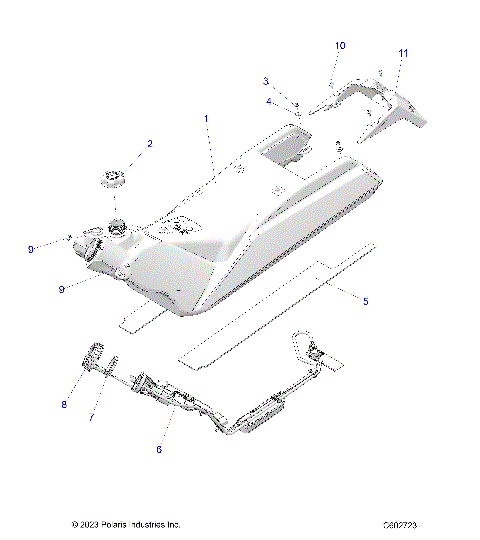 10
11
3
4
1
2
9
9
5
8
7
6
© 2023 Polaris Industries Inc.
C802723