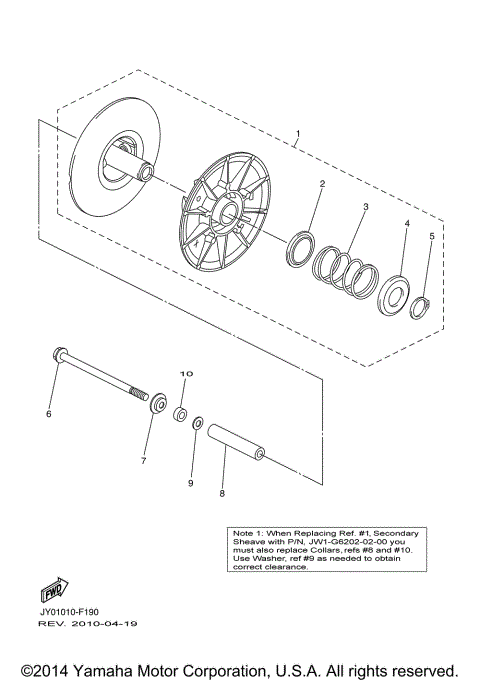 1
2
3
4
5
10
6
7
9
8

Note 1: When Replacing Ref. #1, Secondary Sheave with P/N, JW1-G6202-02-00 you must also replace Collars, refs #8 and #10. Use Washer, ref #9 as needed to obtain correct clearance.

FWD

JY01010-F190
REV. 2010-04-19

©2014 Yamaha Motor Corporation, U.S.A. All rights reserved.