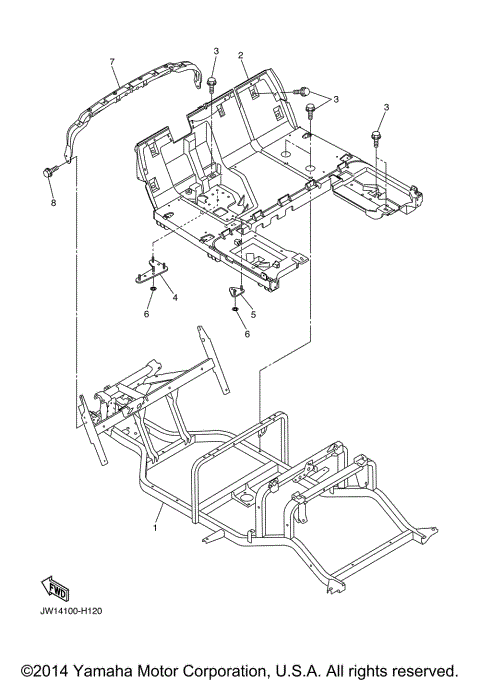 7
3
2
3
3
8
4
6
5
6
1
FWD
JW14100-H120

©2014 Yamaha Motor Corporation, U.S.A. All rights reserved.