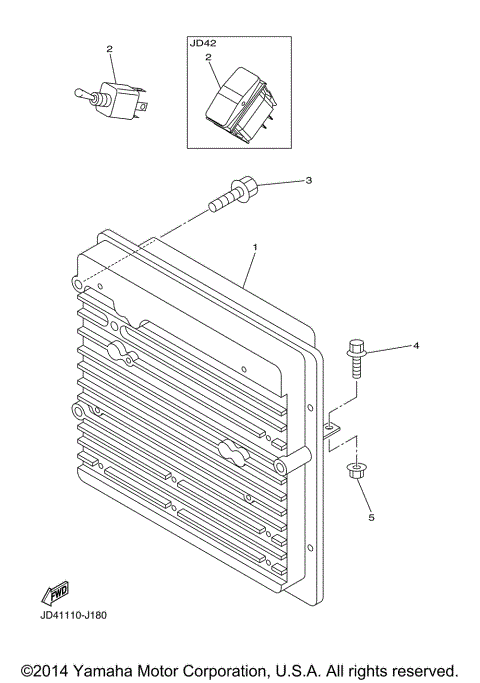 2

JD42
2

3

1

4

5

FWD

JD41110-J180

©2014 Yamaha Motor Corporation, U.S.A. All rights reserved.