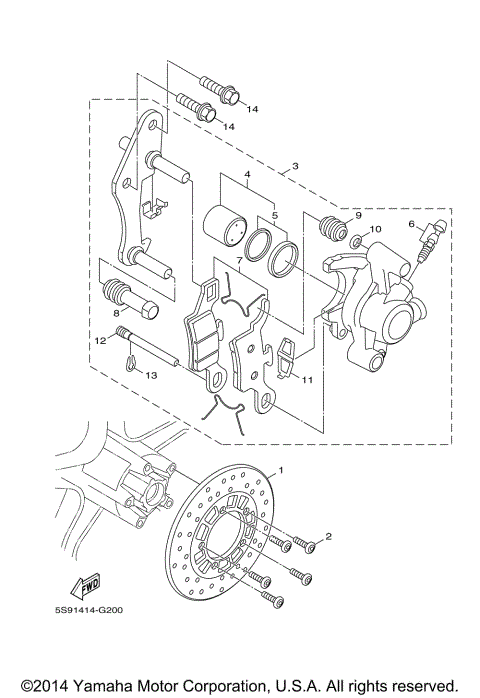 14
14
3
4
5
9
10
6
7
8
12
13
11
1
2
FWD
5S91414-G200

©2014 Yamaha Motor Corporation, U.S.A. All rights reserved.