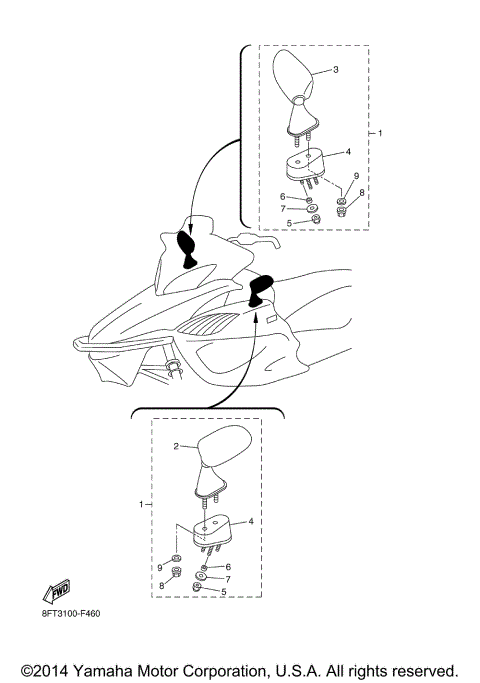 3
1
4
9
6
8
7
5
2
1
4
9
6
7
8
5
FWD
8FT3100-F460
©2014 Yamaha Motor Corporation, U.S.A. All rights reserved.