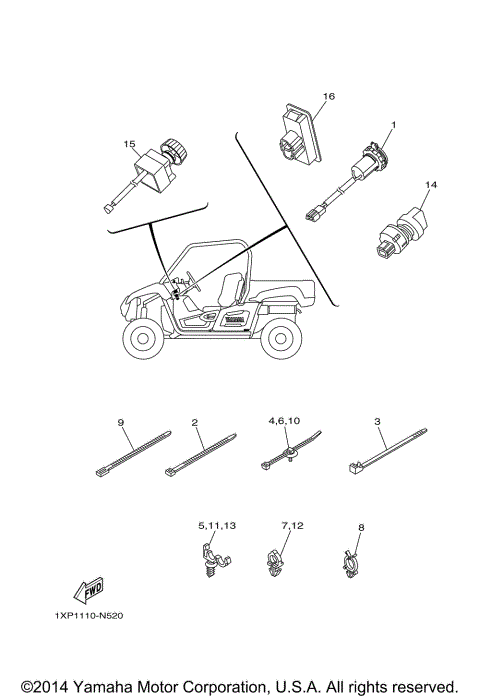 16
15
1
14
9
2
4,6,10
3
5,11,13
7,12
8
FWD
1XP1110-N520

©2014 Yamaha Motor Corporation, U.S.A. All rights reserved.