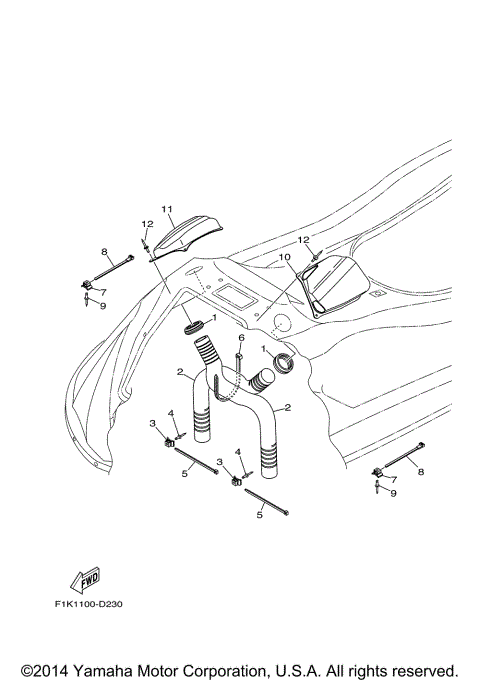 11
12
8
7
9
12
10
1
6
1
2
2
3
4
5
3
4
5
8
7
9
FWD
F1K1100-D230
©2014 Yamaha Motor Corporation, U.S.A. All rights reserved.