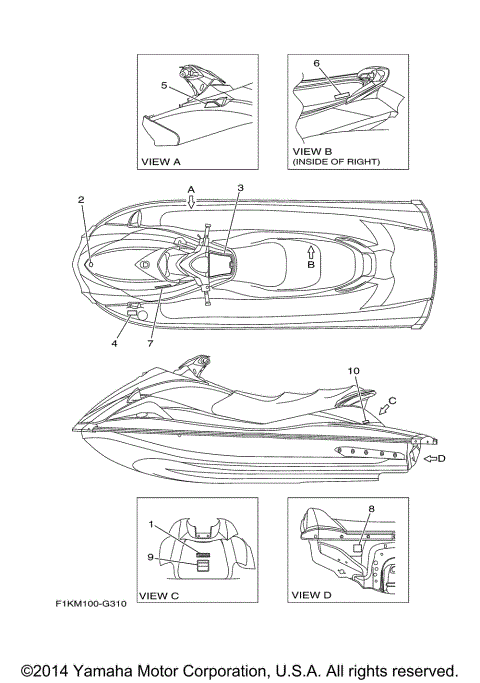 5

VIEW A

6

VIEW B
(INSIDE OF RIGHT)

2

A

3

B

4

7

10

C

D

1

9

VIEW C

8

VIEW D

F1KM100-G310

©2014 Yamaha Motor Corporation, U.S.A. All rights reserved.