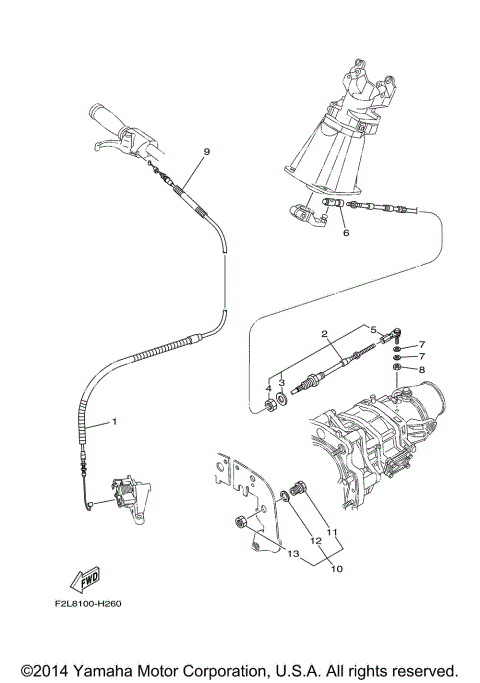 9

6

2

5

7

7

8

4

3

1

12

11

13

10

FWD

F2L8100-H260

©2014 Yamaha Motor Corporation, U.S.A. All rights reserved.