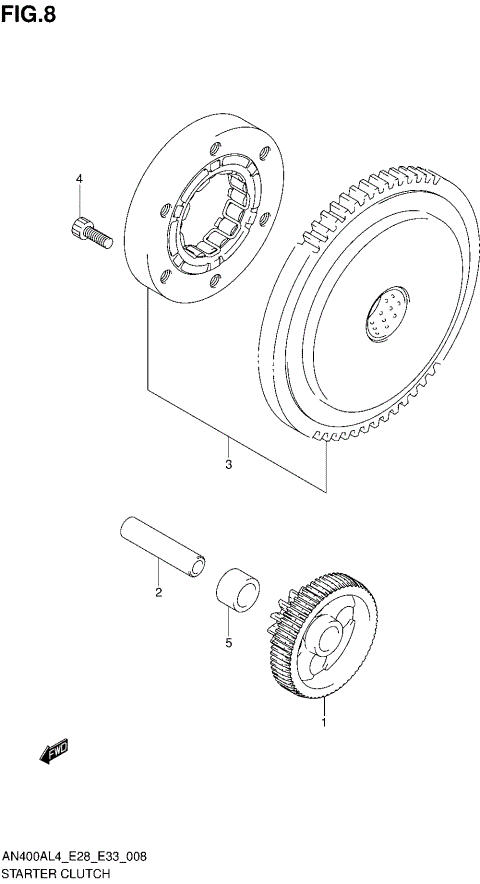 FIG.8

4

3

2

5

1

FWD

AN400AL4_E28_E33_008
STARTER CLUTCH