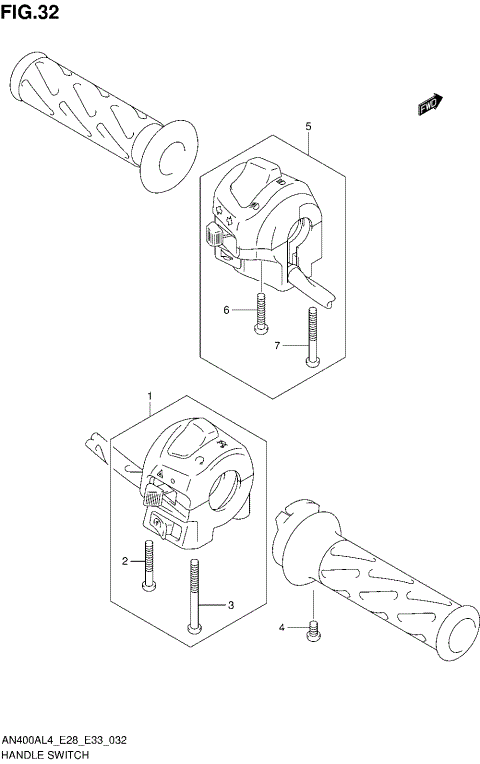 FIG.32

FWD

5

6

7

1

2

3

4

AN400AL4_E28_E33_032
HANDLE SWITCH