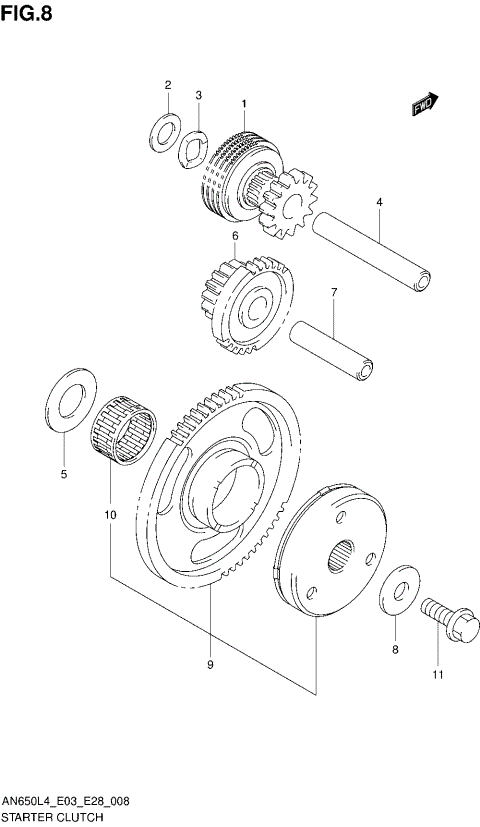 FIG.8

FWD

2
3
1
4
6
7
5
10
9
8
11

AN650L4_E03_E28_008
STARTER CLUTCH