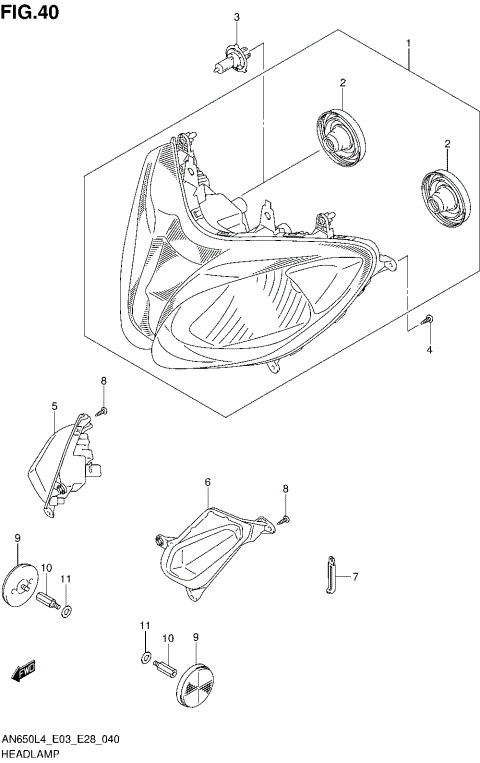 FIG.40

3
1
2
2
4
8
5
6
8
9
10
11
7
11
10
9
FWD

AN650L4_E03_E28_040
HEADLAMP