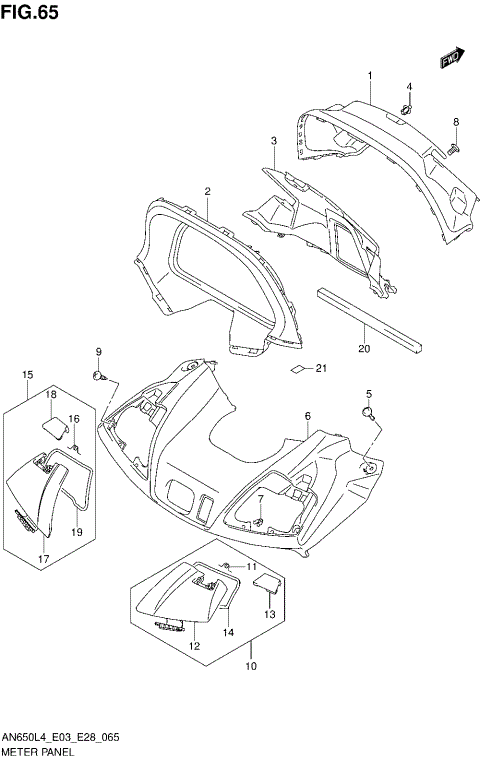 FIG.65

FWD

1
4
8
3
2
20
9
21
15
18
16
5
6
7
19
17
11
13
14
12
10

AN650L4_E03_E28_065
METER PANEL