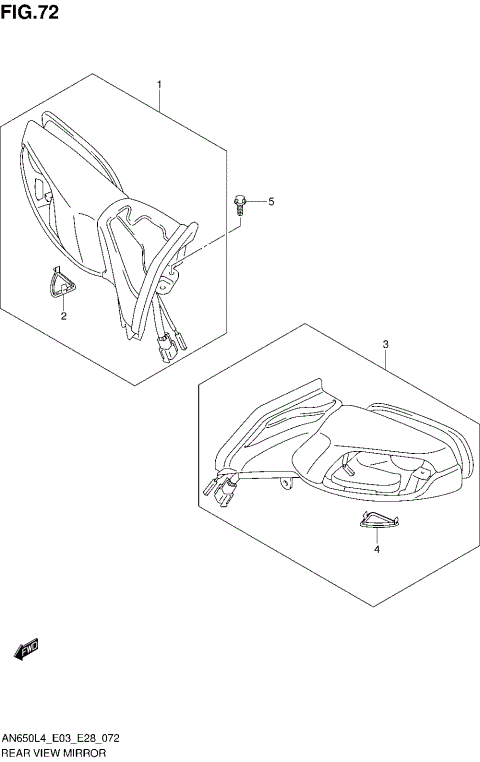 FIG.72

1

5

2

3

4

FWD

AN650L4_E03_E28_072
REAR VIEW MIRROR