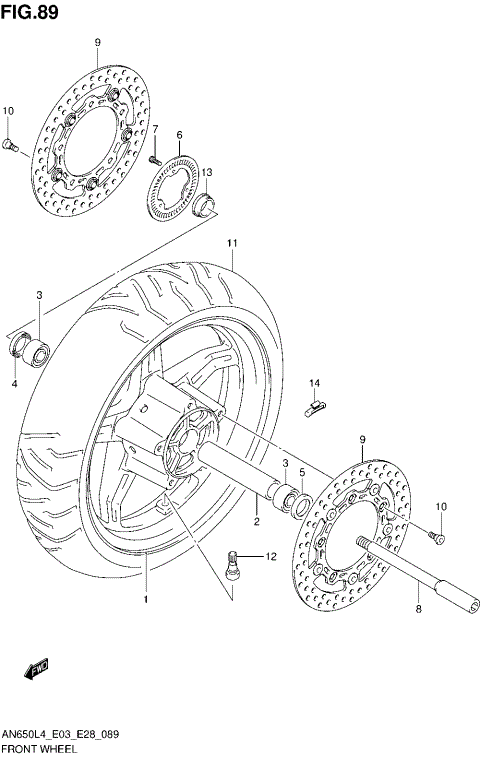 FIG.89

9
10
7
6
13
11
3
4
14
9
3
5
2
10
12
1
8

FWD

AN650L4_E03_E28_089
FRONT WHEEL