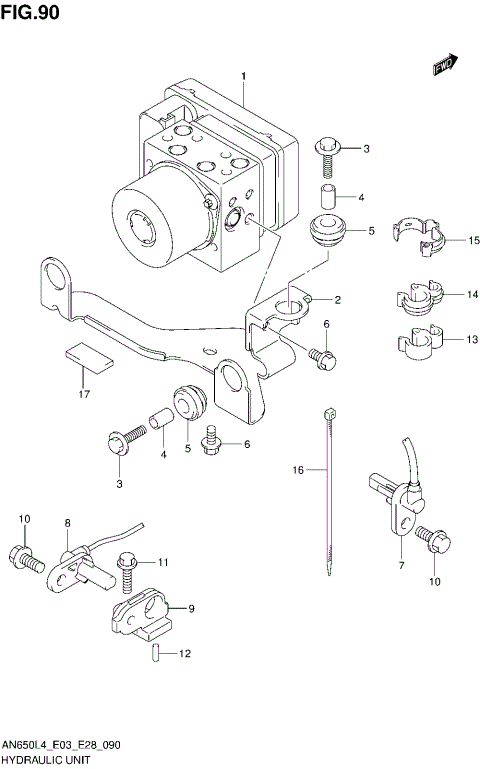 FIG.90

FWD

1
3
4
5
15
2
14
6
13
17
4
5
6
3
16
10
8
11
7
10
9
12

AN650L4_E03_E28_090
HYDRAULIC UNIT