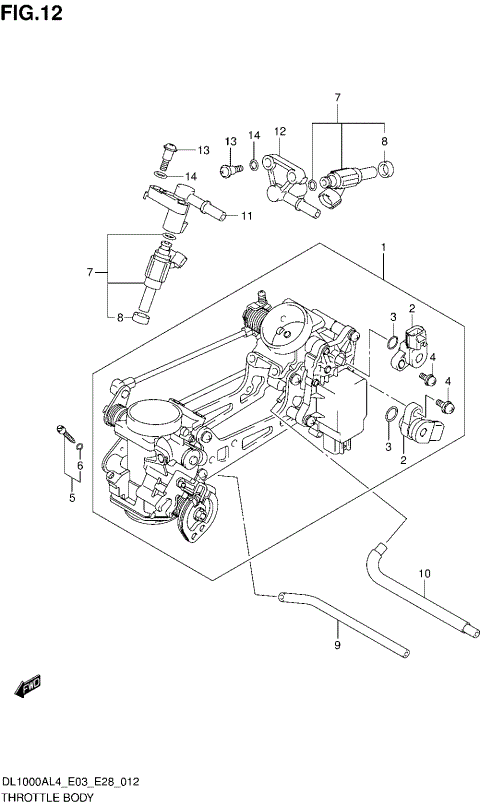 FIG.12

7
13
14
12
8
13
14
11
7
8
1
2
3
4
4
3
2
6
5
10
9
FWD

DL1000AL4_E03_E28_012
THROTTLE BODY