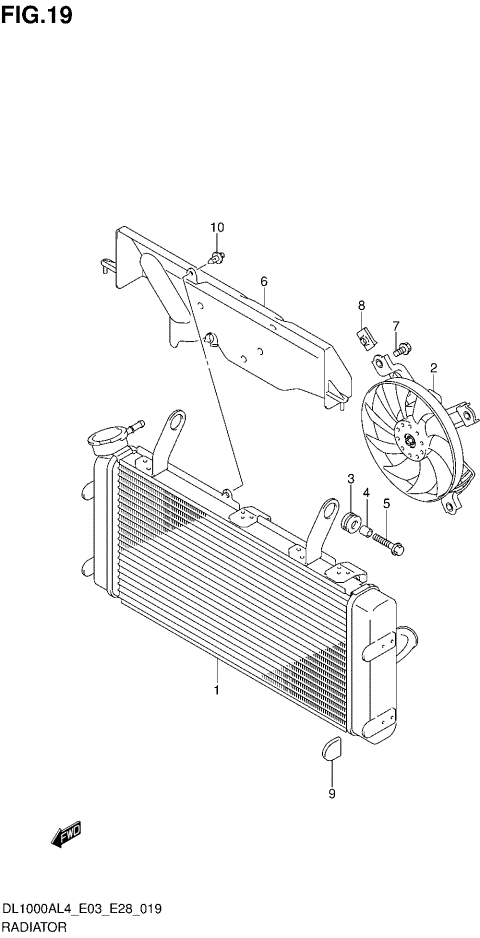 FIG.19

10
6
8
7
2
3
4
5
1
9

FWD

DL1000AL4_E03_E28_019
RADIATOR