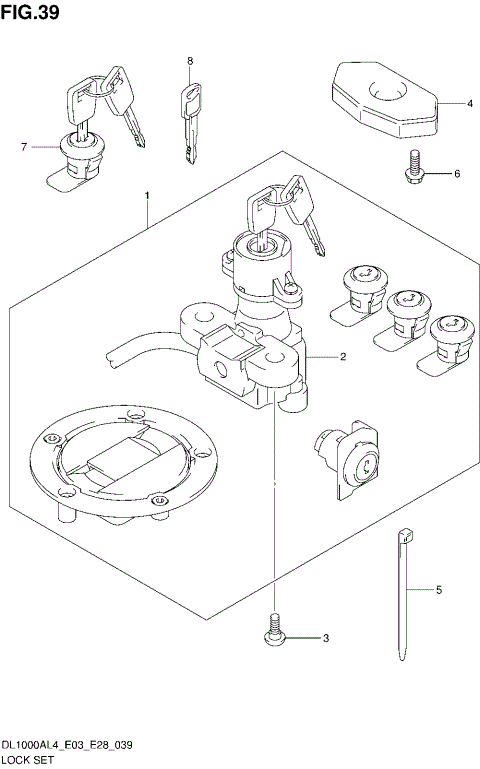 FIG.39

8

4

7

6

1

2

5

3

DL1000AL4_E03_E28_039
LOCK SET