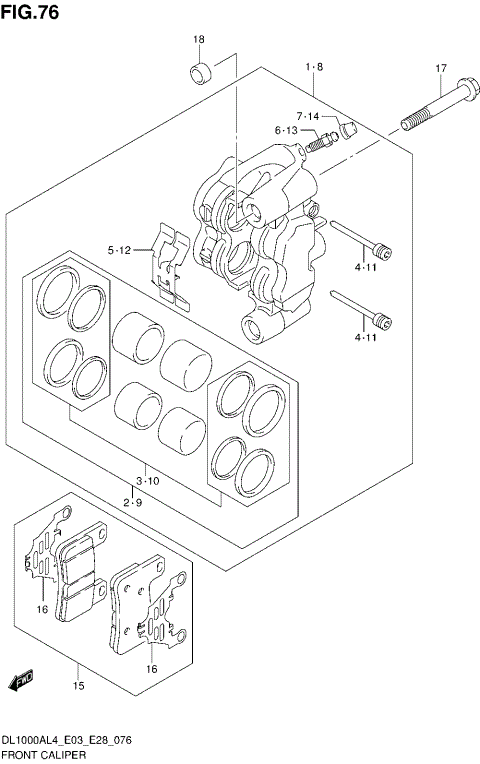 FIG.76

18

1·8

17

7·14

6·13

5·12

4·11

4·11

3·10

2·9

16

16

FWD

15

DL1000AL4_E03_E28_076
FRONT CALIPER