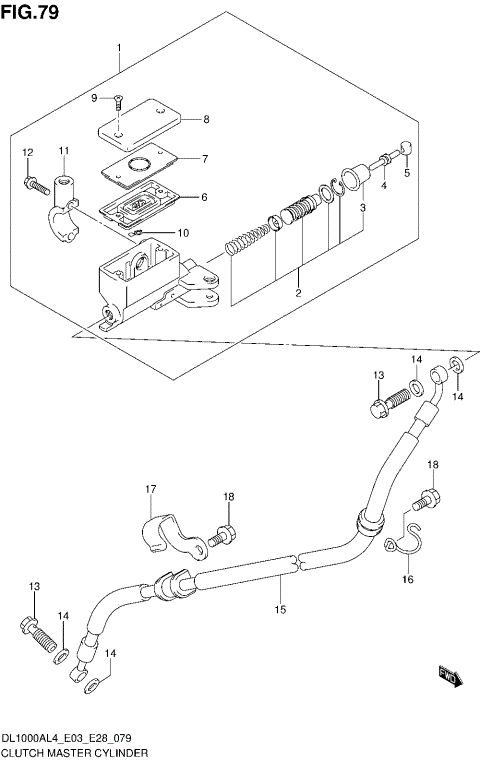 FIG.79

1
9
8
12
11
7
6
10
5
4
3
2
13
14
14
18
17
18
16
15
13
14
14
FWD

DL1000AL4_E03_E28_079
CLUTCH MASTER CYLINDER