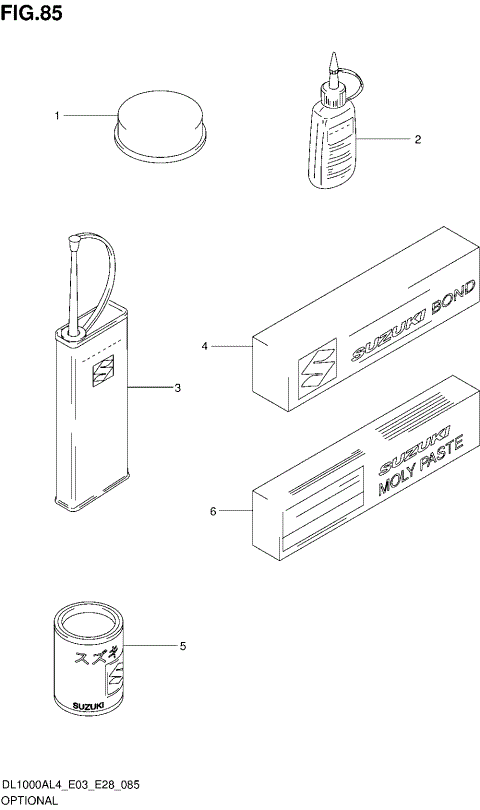 FIG.85

1

2

3

4

SUZUKI BOND

6

SUZUKI MOLY PASTE

5

スズキ

SUZUKI

DL1000AL4_E03_E28_085
OPTIONAL