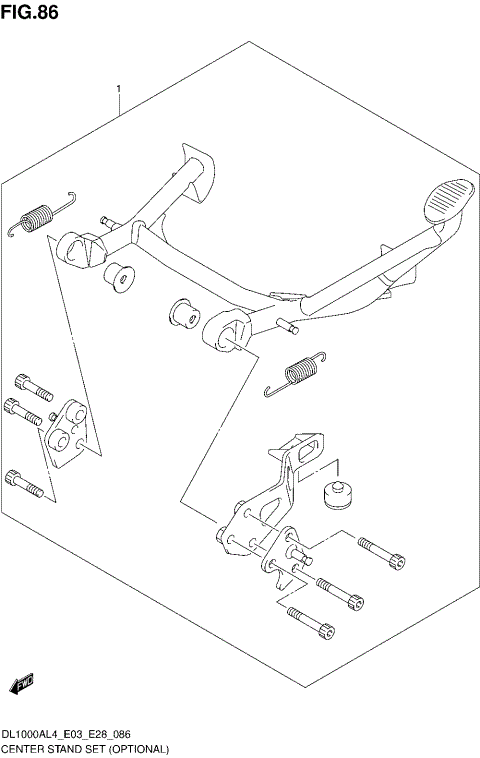 FIG.86

1

FWD

DL1000AL4_E03_E28_086
CENTER STAND SET (OPTIONAL)