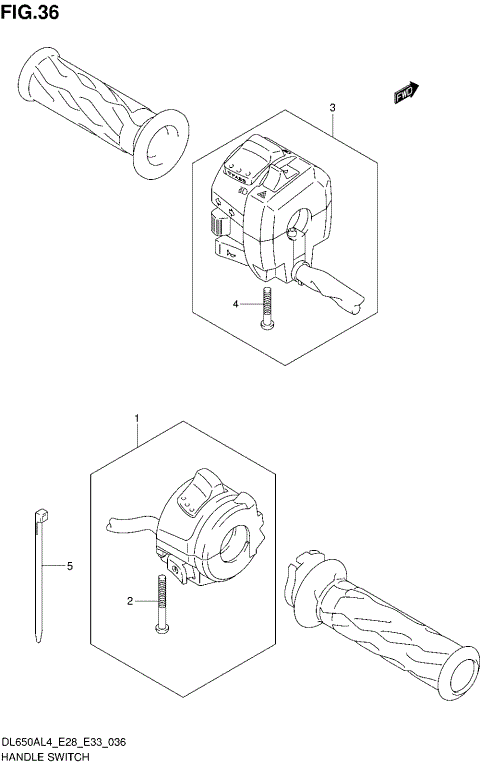 FIG.36

FWD

3

4

1

5

2

DL650AL4_E28_E33_036
HANDLE SWITCH