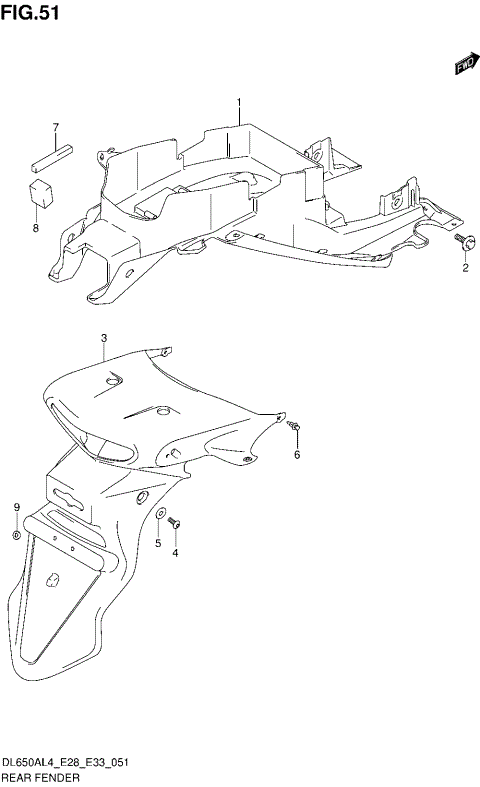 FIG.51

FWD

1

7

8

2

3

6

9

5

4

DL650AL4_E28_E33_051
REAR FENDER