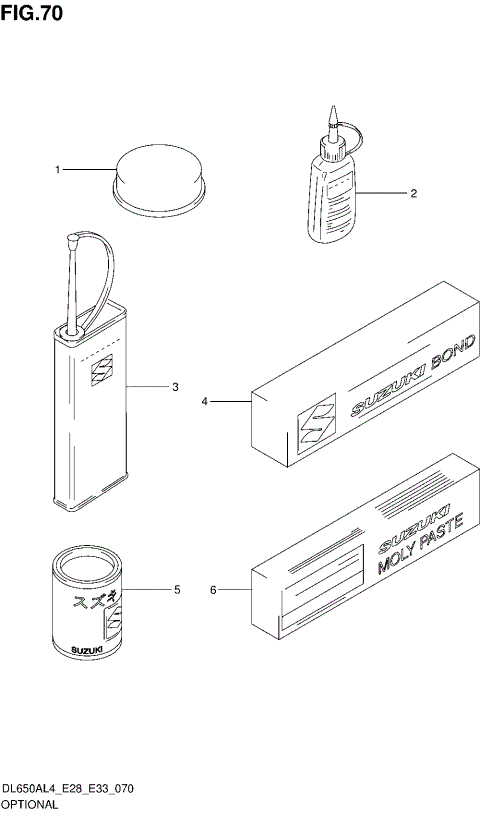 FIG.70

1

2

3

4

SUZUKI BOND

5

スズキ

SUZUKI

6

SUZUKI
MOLY PASTE

DL650AL4_E28_E33_070
OPTIONAL