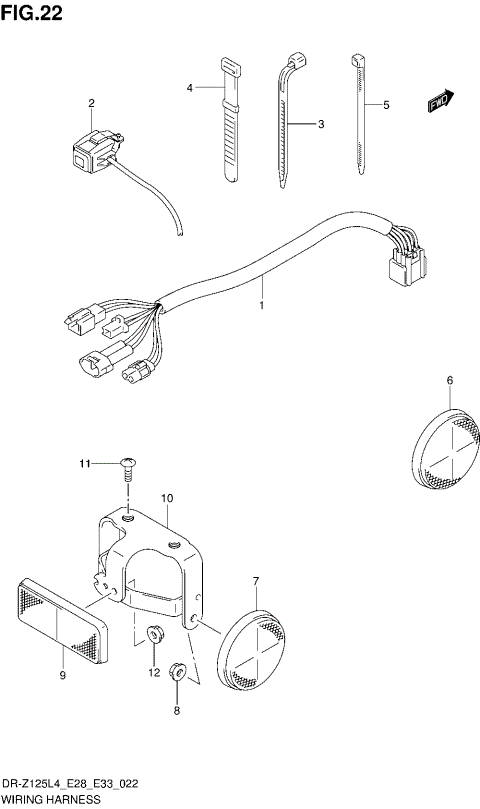 FIG.22

2

4

3

5

FWD

1

6

11

10

7

9

12

8

DR-Z125L4_E28_E33_022
WIRING HARNESS