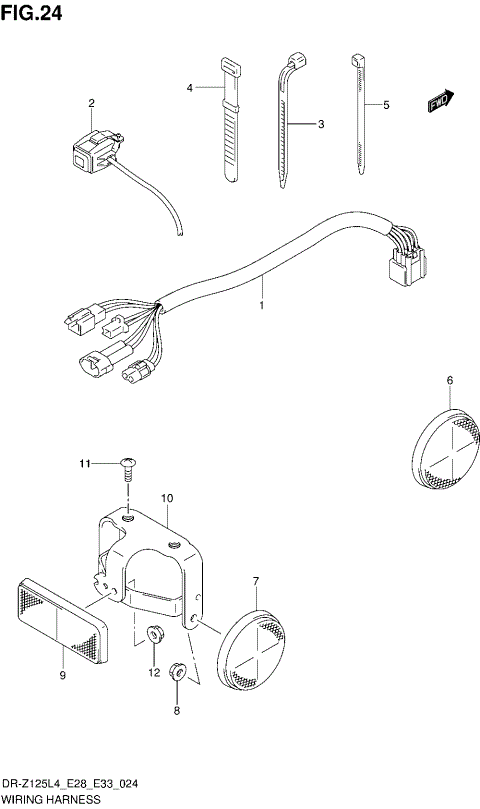 FIG.24

2

4

3

5

FWD

1

6

11

10

7

9

12

8

DR-Z125L4_E28_E33_024
WIRING HARNESS