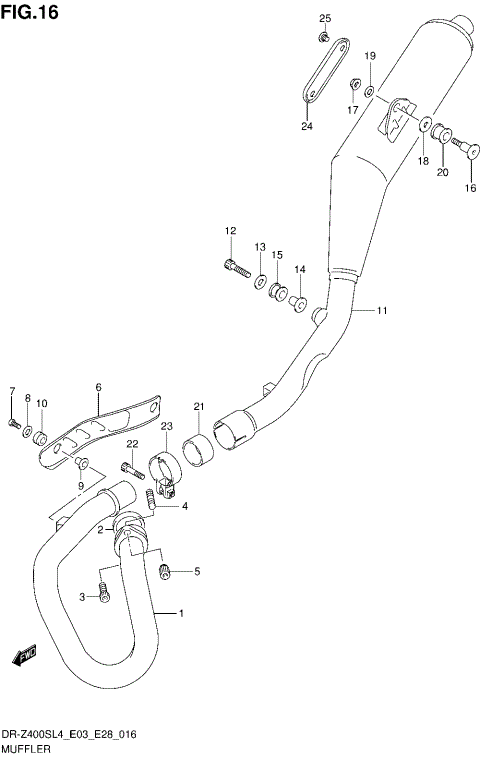 FIG.16

25
19
17
24
18
20
16
12
13
15
14
11
7
8
10
6
21
23
22
9
4
2
5
3
1
FWD

DR-Z400SL4_E03_E28_016
MUFFLER