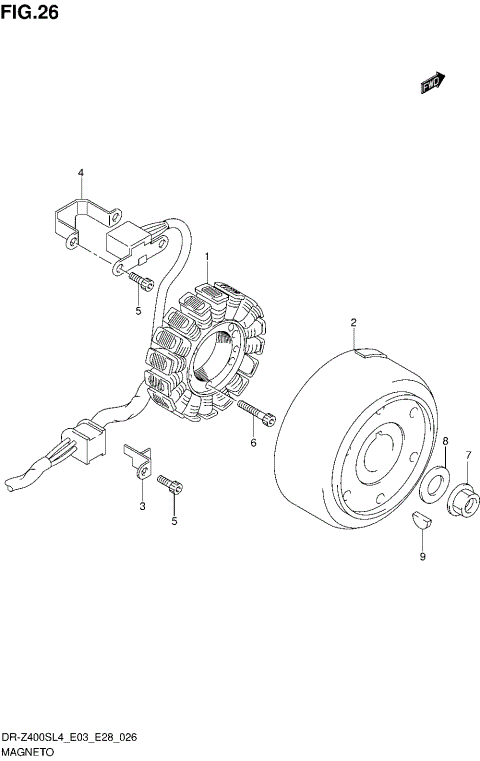 FIG.26

FWD

4

1

5

2

6

8

7

3

5

9

DR-Z400SL4_E03_E28_026
MAGNETO