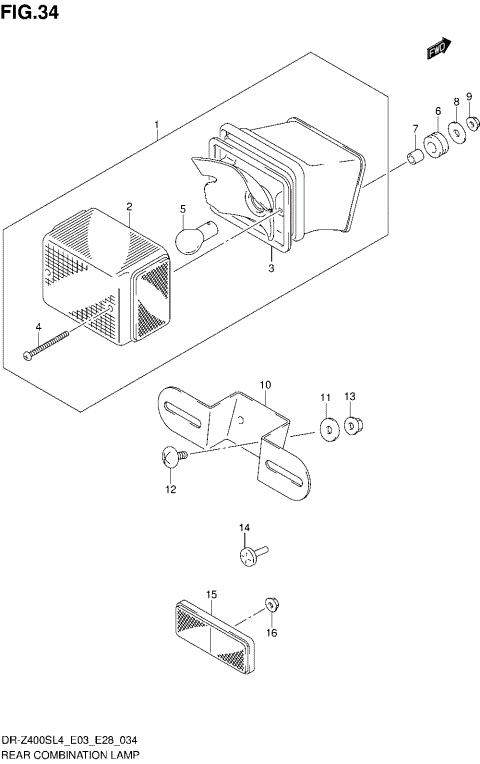 FIG.34

FWD

1
2
3
4
5
6
7
8
9
10
11
12
13
14
15
16

DR-Z400SL4_E03_E28_034
REAR COMBINATION LAMP