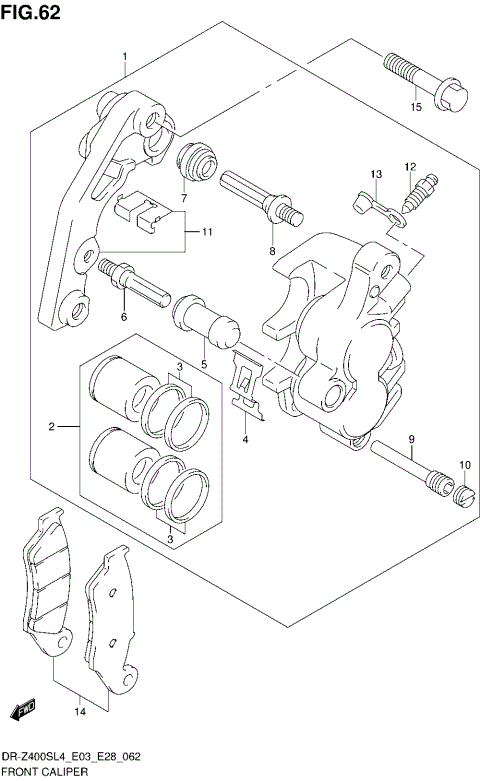 FIG.62

1
15
13
12
7
11
8
6
5
3
2
4
9
10
3
14
FWD

DR-Z400SL4_E03_E28_062
FRONT CALIPER