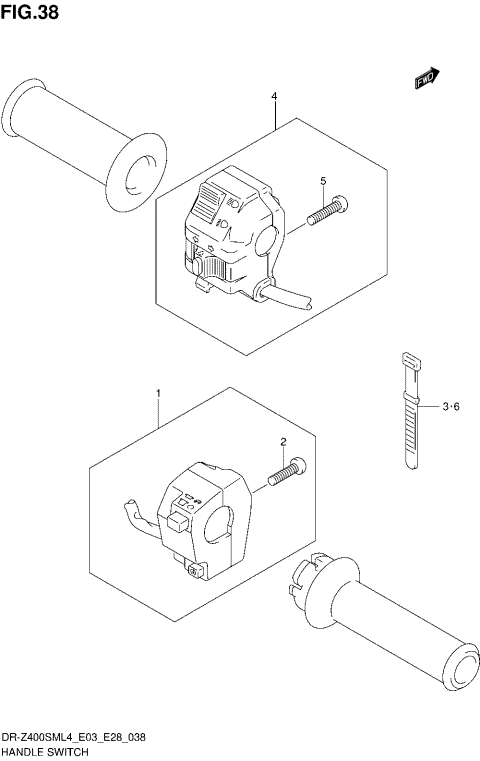 FIG.38

FWD

4

5

3·6

1

2

DR-Z400SML4_E03_E28_038
HANDLE SWITCH