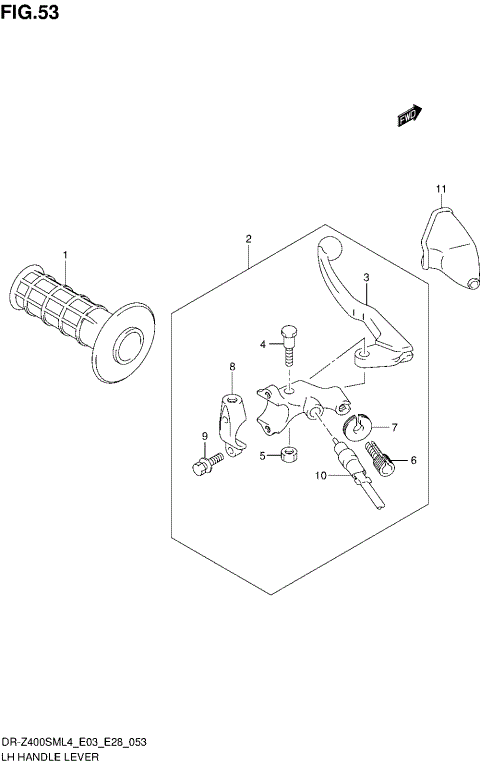 FIG.53

FWD

11

1

2

3

4

8

7

9

5

6

10

DR-Z400SML4_E03_E28_053
LH HANDLE LEVER