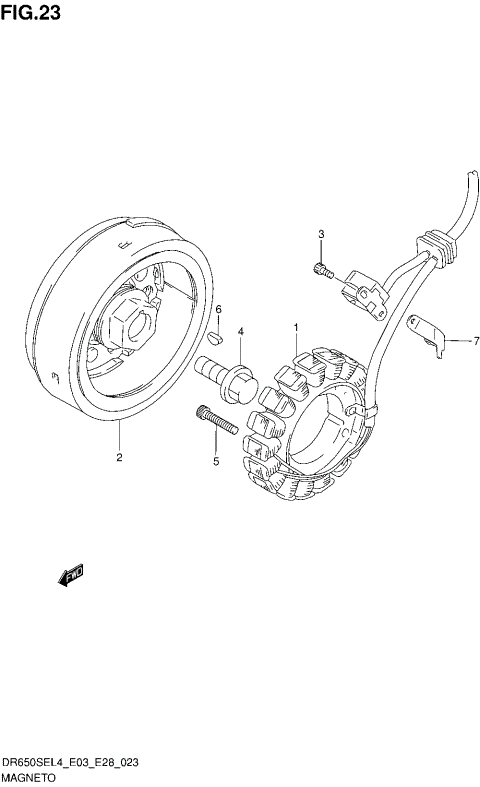 FIG.23

3

6

4

1

7

2

5

FWD

DR650SEL4_E03_E28_023
MAGNETO