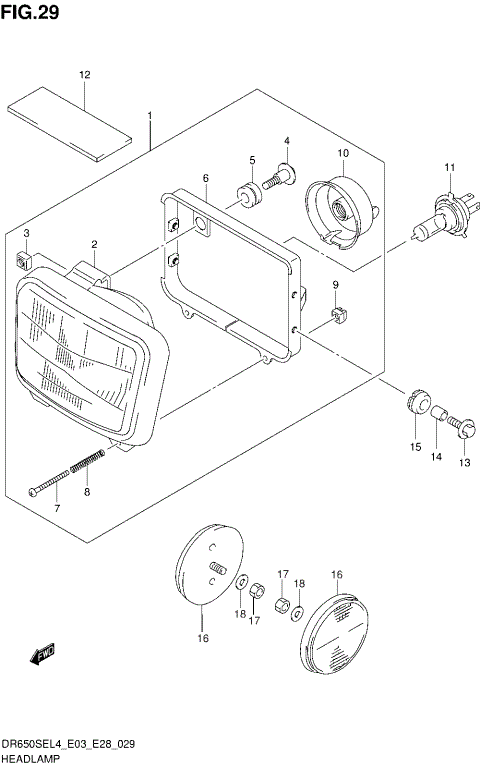 FIG.29

12
1
4
5
10
6
11
3
2
9
15
14
13
8
7
17
18
16
18
17
16
FWD

DR650SEL4_E03_E28_029
HEADLAMP