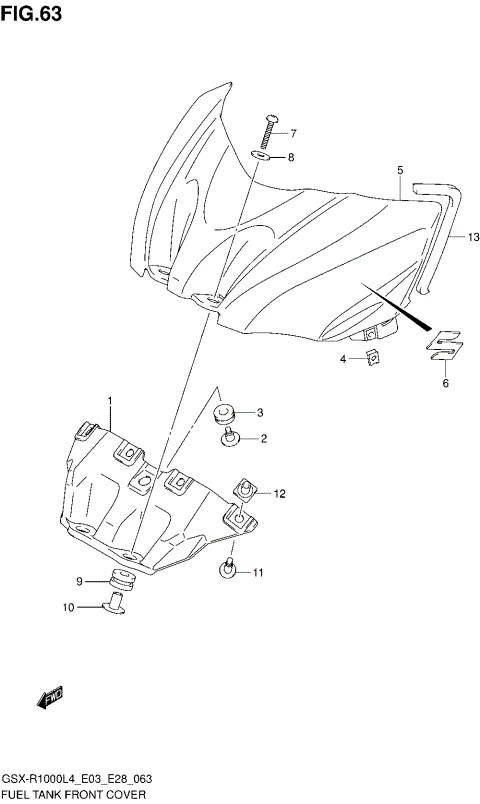 FIG.63

7
8
5
13
4
6
1
3
2
12
11
9
10
FWD

GSX-R1000L4_E03_E28_063
FUEL TANK FRONT COVER