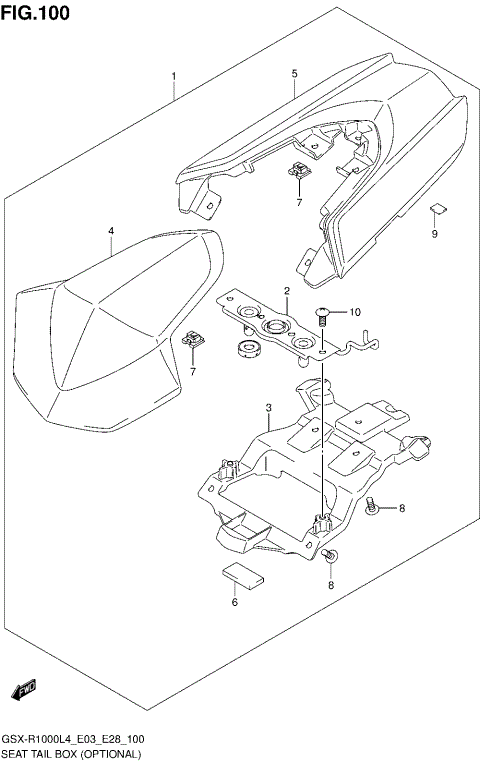 FIG.100

1
5
7
9
4
2
10
7
3
8
8
6
FWD

GSX-R1000L4_E03_E28_100
SEAT TAIL BOX (OPTIONAL)