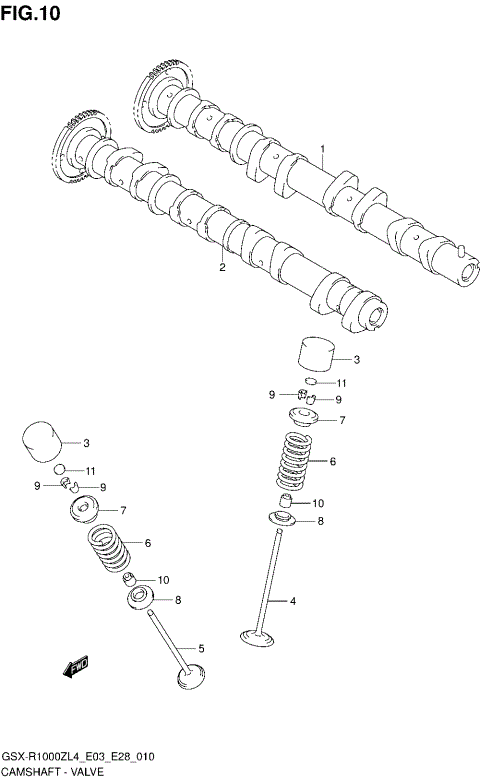 FIG.10

1

2

3

11

9

9

7

6

10

8

4

3

11

9

9

7

6

10

8

5

FWD

GSX-R1000ZL4_E03_E28_010
CAMSHAFT - VALVE