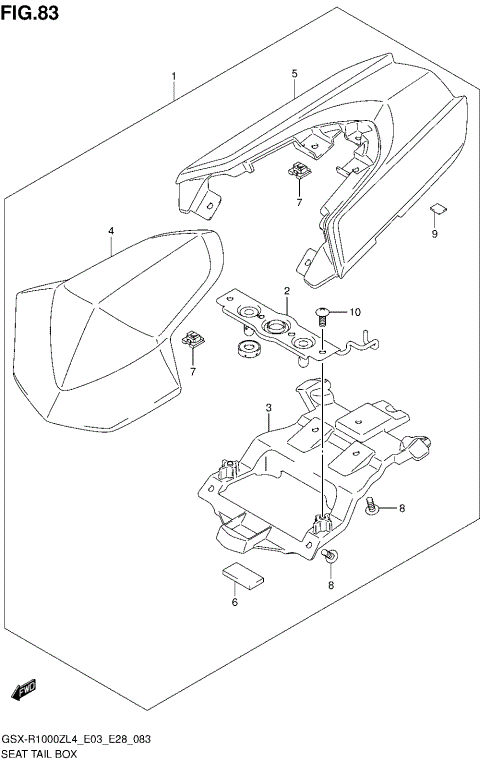 FIG.83

1

5

7

9

4

2

10

7

3

8

8

6

FWD

GSX-R1000ZL4_E03_E28_083
SEAT TAIL BOX