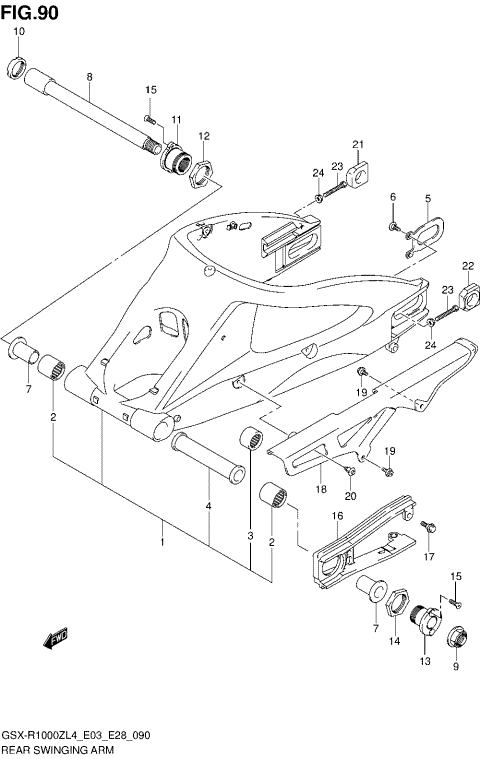 FIG.90

10
8
15
11
12
21
24
23
6
5
22
23
24
7
2
19
19
18
20
4
3
2
1
16
17
15
7
14
13
9
FWD

GSX-R1000ZL4_E03_E28_090
REAR SWINGING ARM