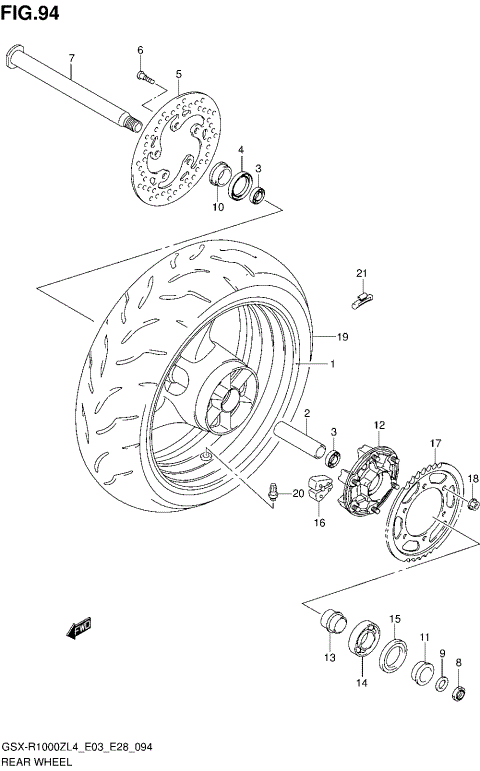 FIG.94

7
6
5
4
3
10
21
19
1
2
3
12
17
18
20
16
FWD
15
11
9
8
13
14

GSX-R1000ZL4_E03_E28_094
REAR WHEEL