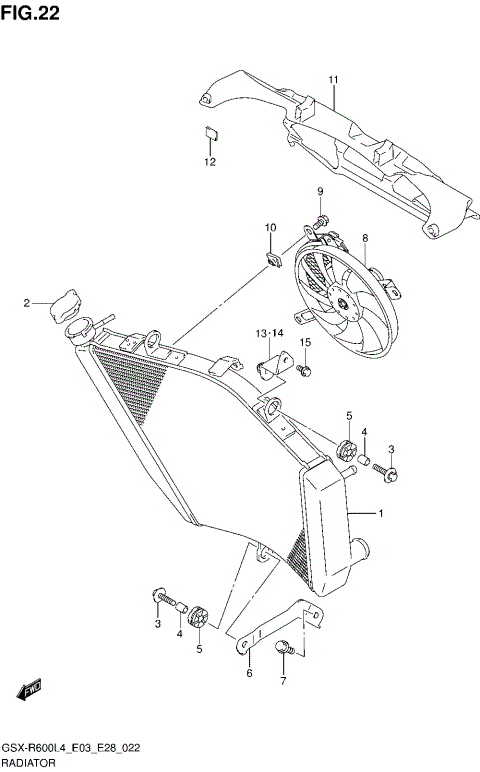 FIG.22

11

12

9

10

8

2

13·14

15

5

4

3

1

3

4

5

6

7

FWD

GSX-R600L4_E03_E28_022
RADIATOR