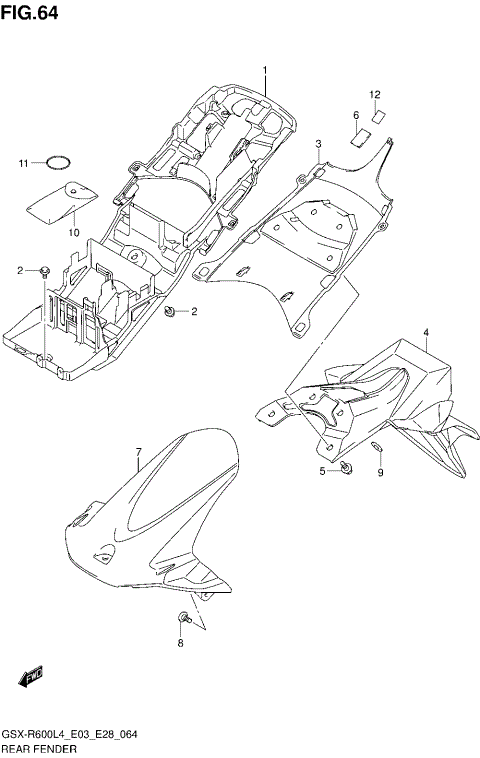 FIG.64

1
12
6
3
11
10
2
2
4
7
5
9
8
FWD

GSX-R600L4_E03_E28_064
REAR FENDER