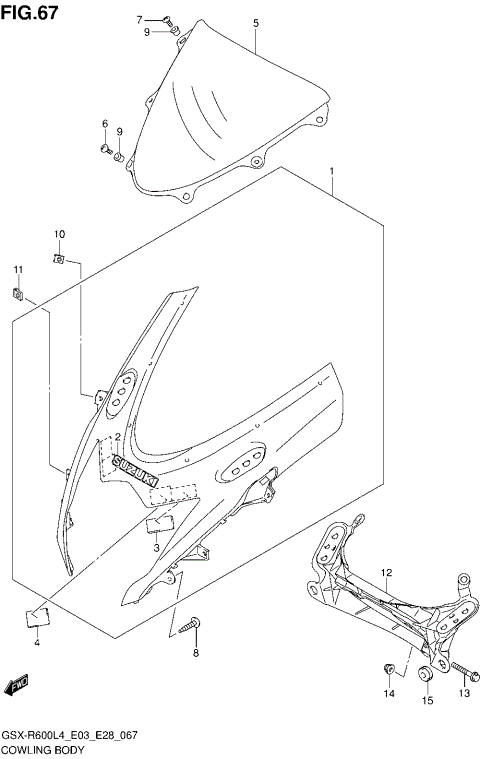 FIG.67

7
9
5
6
9
1
10
11
2
SUZUKI
3
4
8
12
14
15
13
FWD

GSX-R600L4_E03_E28_067
COWLING BODY