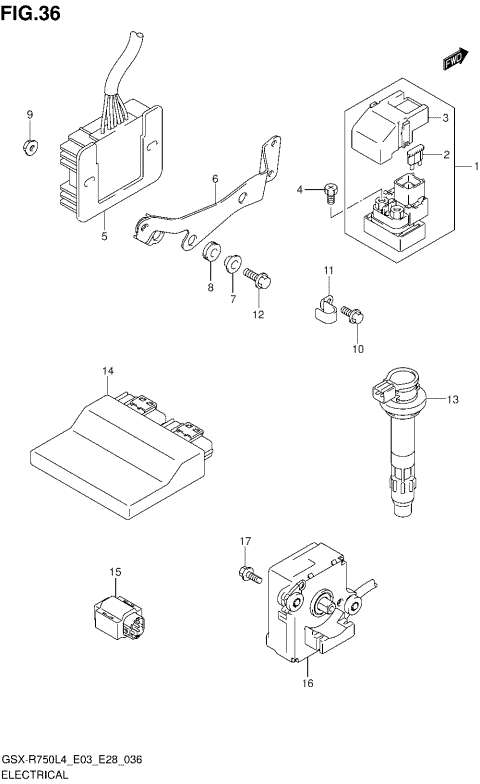 FIG.36

FWD

9

5

6

3

2

1

4

8

7

12

11

10

14

13

17

15

16

GSX-R750L4_E03_E28_036
ELECTRICAL