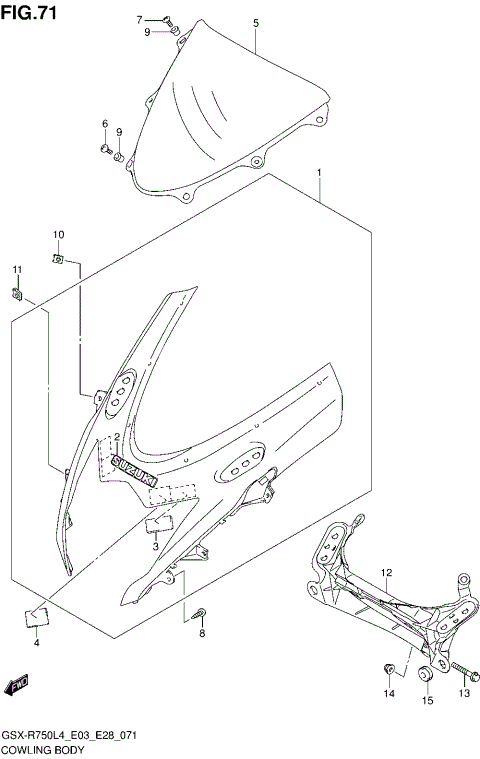 FIG.71

7
9
5
6
9
1
10
11
2
SUZUKI
3
4
8
12
14
15
13
FWD

GSX-R750L4_E03_E28_071
COWLING BODY