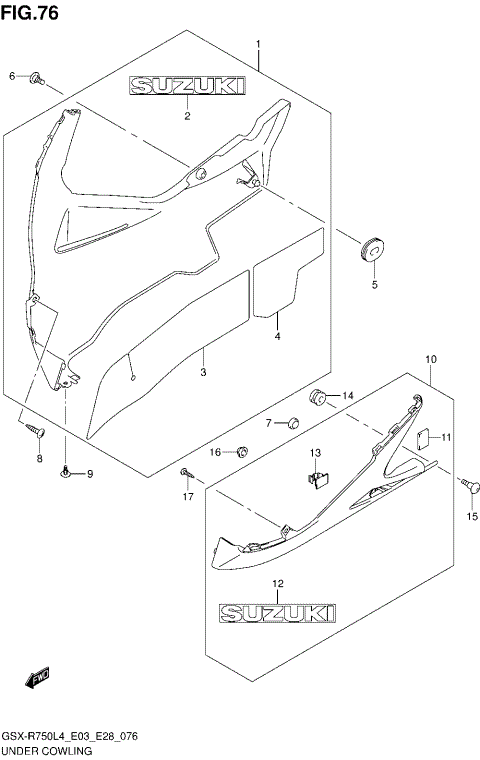 FIG.76

1

6

SUZUKI

2

5

4

3

10

14

7

11

16

13

8

9

17

15

12

SUZUKI

FWD

GSX-R750L4_E03_E28_076
UNDER COWLING